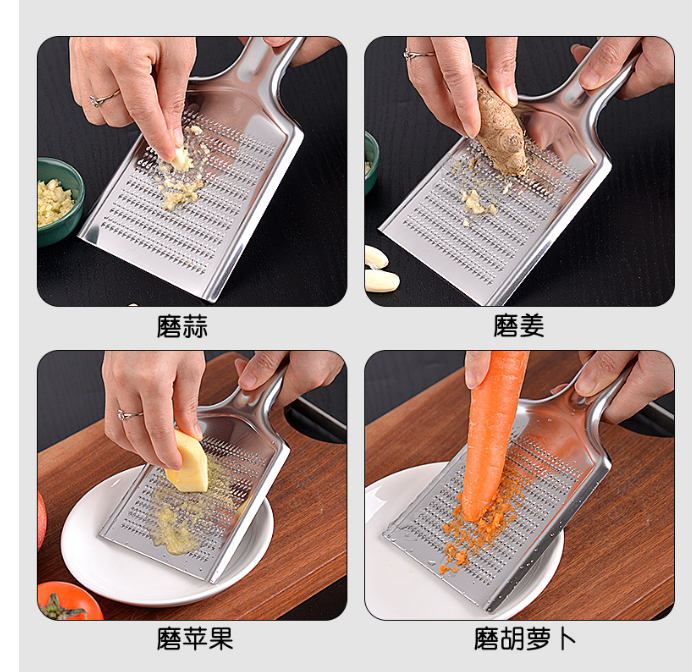 磨蒜

磨姜

磨苹果

磨胡萝卜